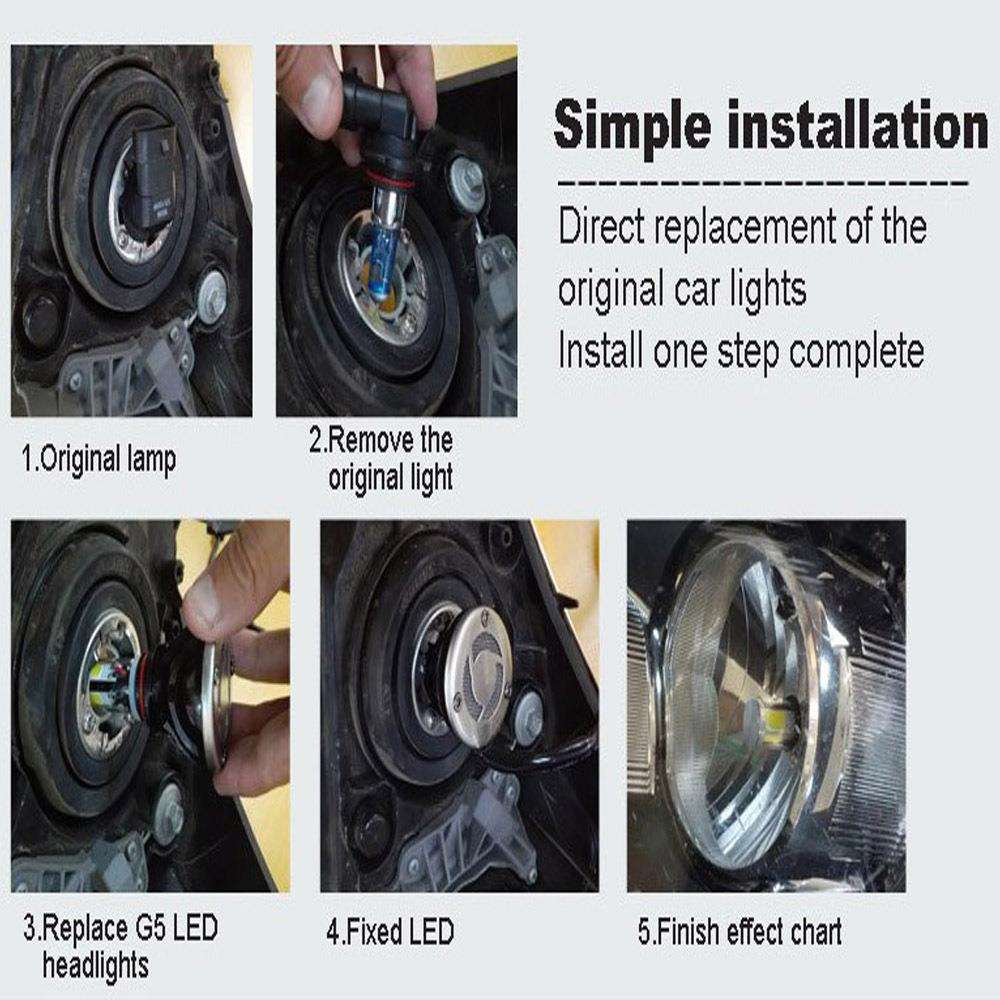 Simple installation

Direct replacement of the original car lights
Install one step complete

1.Original lamp

2.Remove the original light

3.Replace G5 LED headlights

4.Fixed LED

5.Finish effect chart