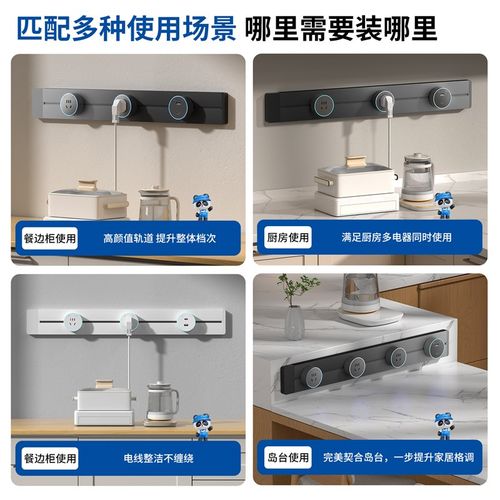 匹配多种使用场景 哪里需要装哪里

餐边柜使用
高颜值轨道 提升整体档次

厨房使用
满足厨房多电器同时使用

餐边柜使用
电线整洁不缠绕

岛台使用
完美契合岛台，一步提升家居格调