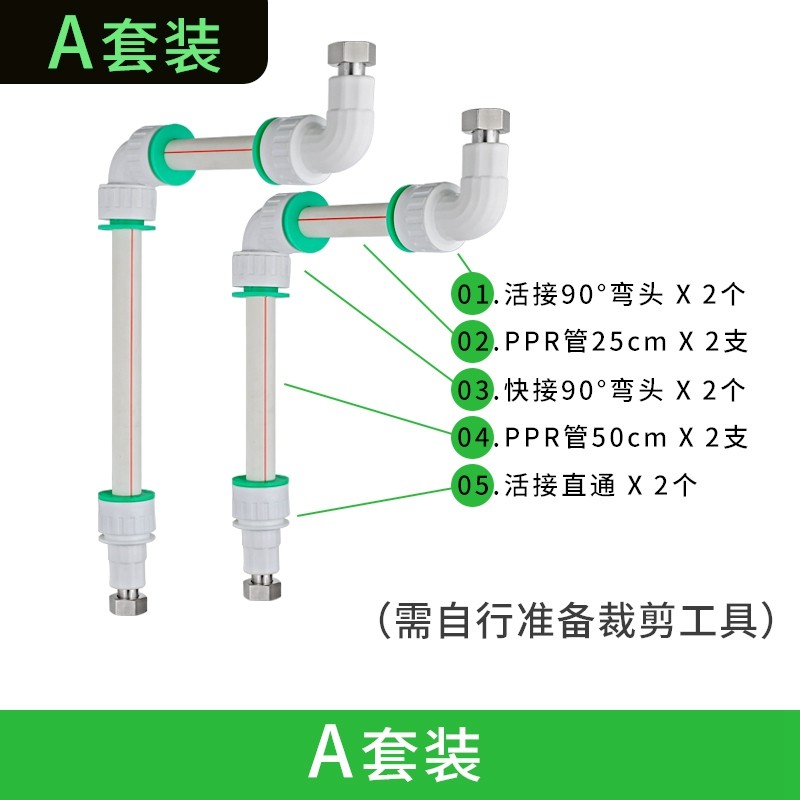 A套装

01.活接90°弯头 X 2个
02.PPR管25cm X 2支
03.快接90°弯头 X 2个
04.PPR管50cm X 2支
05.活接直通 X 2个

（需自行准备裁剪工具）

A套装