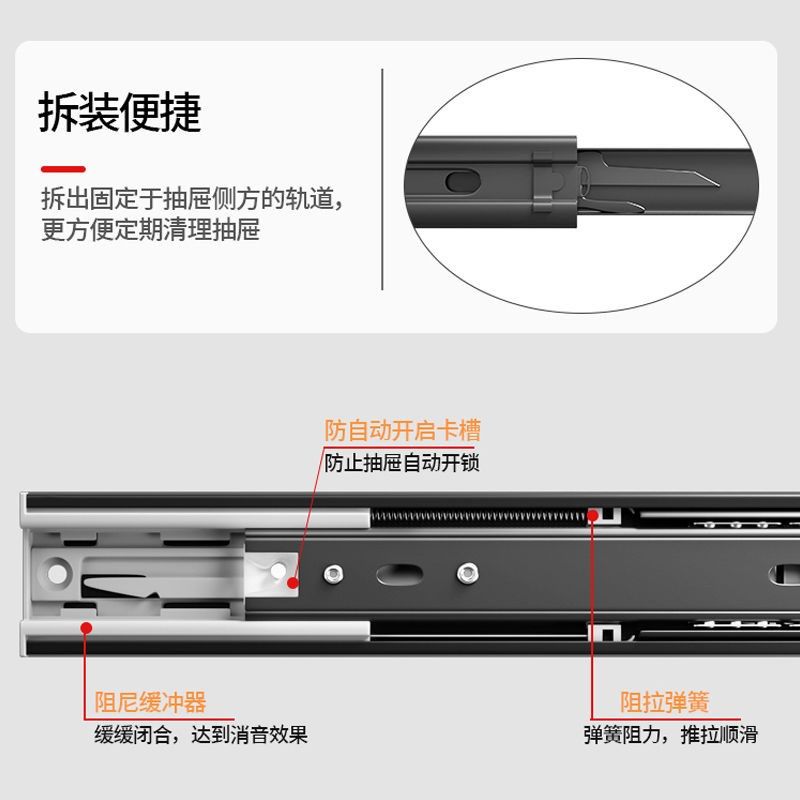 拆装便捷

拆出固定于抽屉侧方的轨道，更方便定期清理抽屉

防自动开启卡槽
防止抽屉自动开锁

阻尼缓冲器
缓缓闭合，达到消音效果

阻拉弹簧
弹簧阻力，推拉顺滑