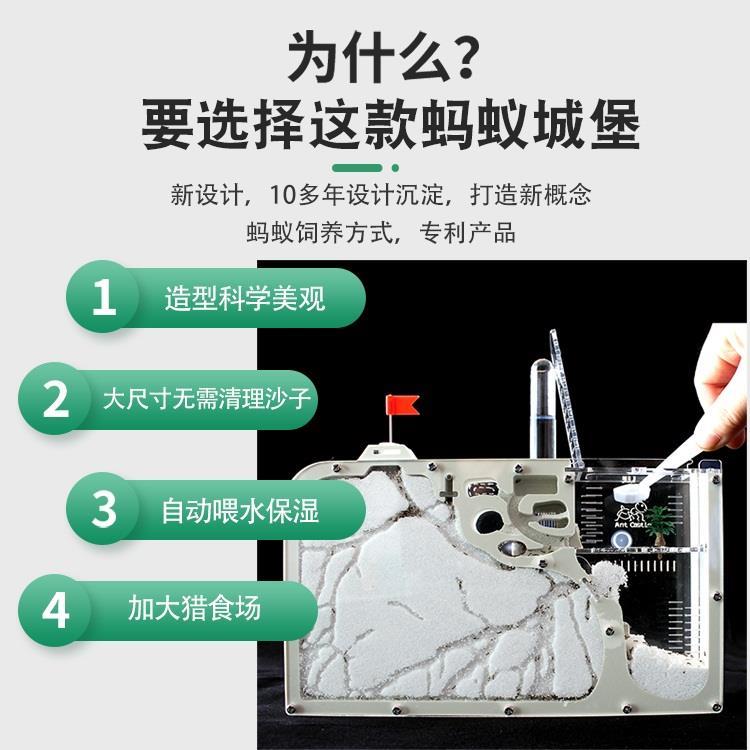 为什么?
要选择这款蚂蚁城堡

新设计，10多年设计沉淀，打造新概念
蚂蚁饲养方式，专利产品

1 造型科学美观

2 大尺寸无需清理沙子

3 自动喂水保湿

4 加大猎食场

Ant Castle