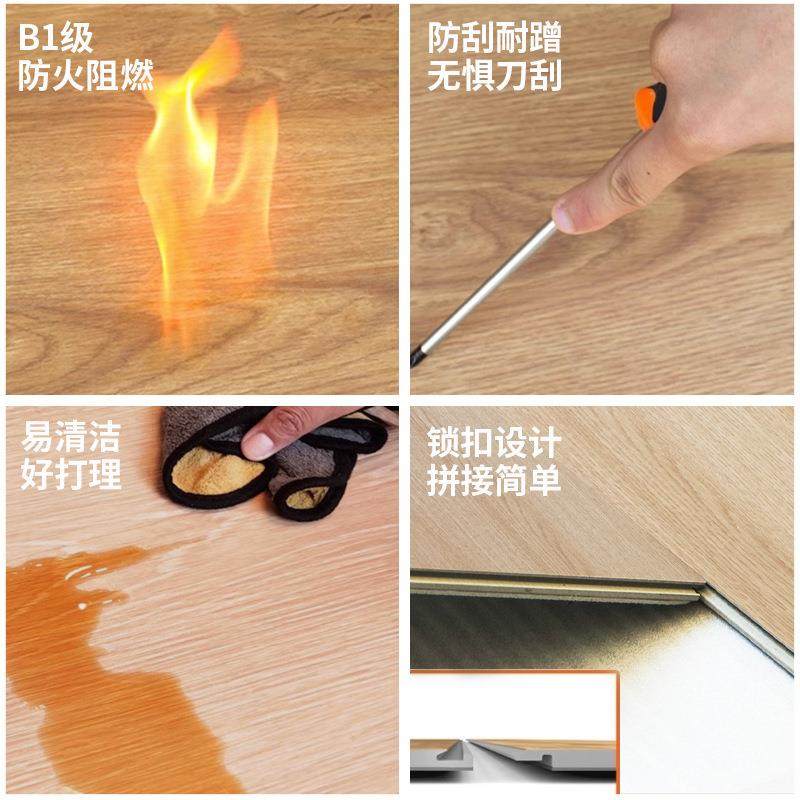 B1级
防火阻燃

防刮耐蹭
无惧刀刮

易清洁
好打理

锁扣设计
拼接简单