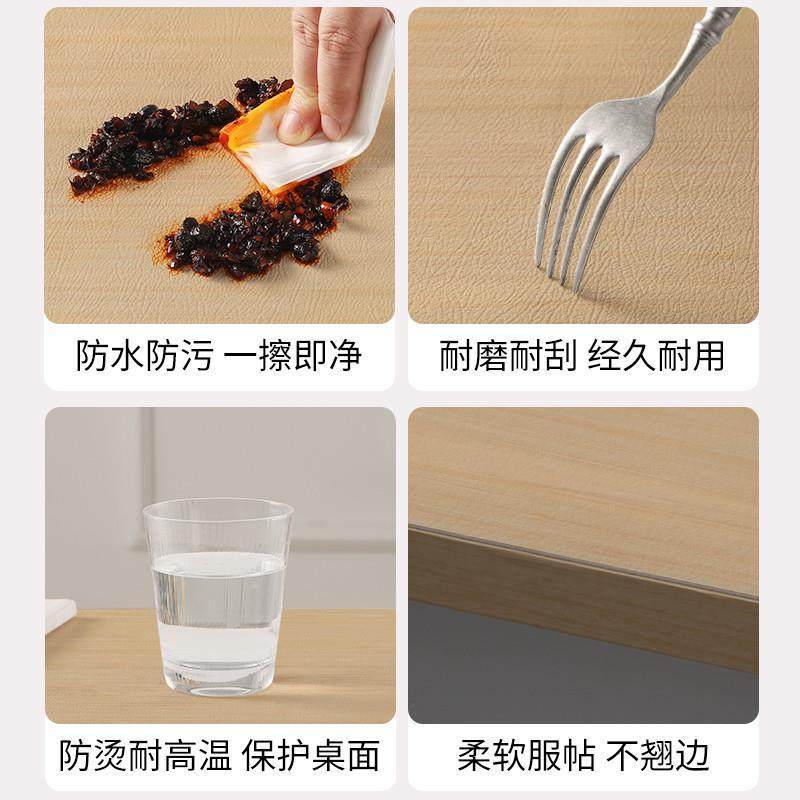 防水防污 一擦即净

耐磨耐刮 经久耐用

防烫耐高温 保护桌面

柔软服帖 不翘边