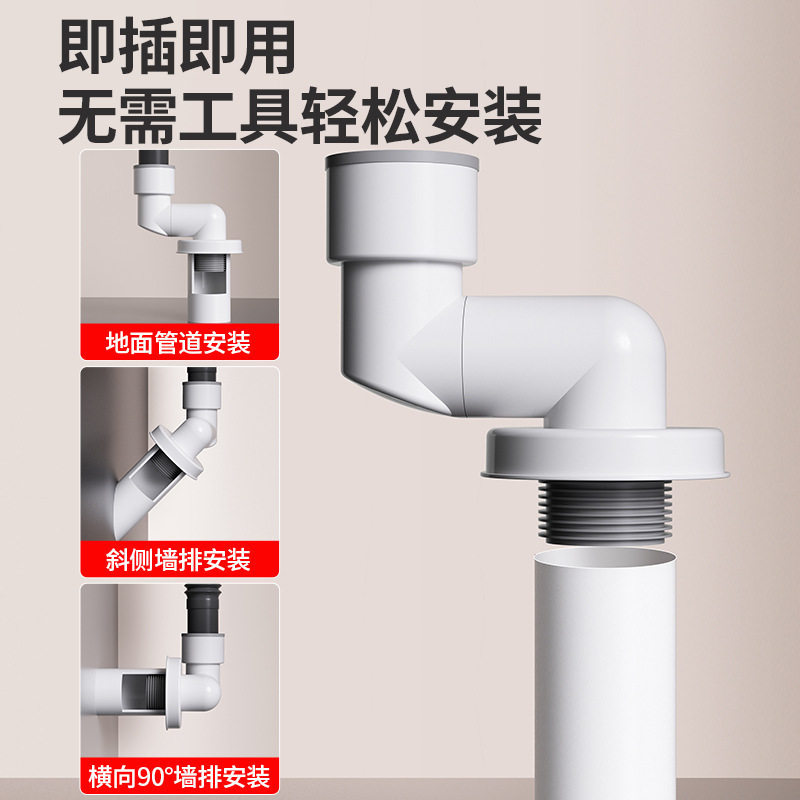 即插即用
无需工具轻松安装

地面管道安装

斜侧墙排安装

横向90°墙排安装