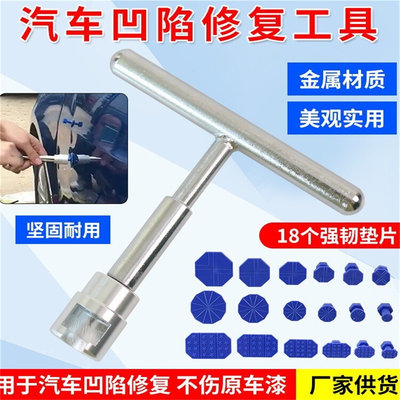 汽车凹陷修复工具

金属材质

美观实用

坚固耐用

18个强韧垫片

用于汽车凹陷修复 不伤原车漆

厂家供货