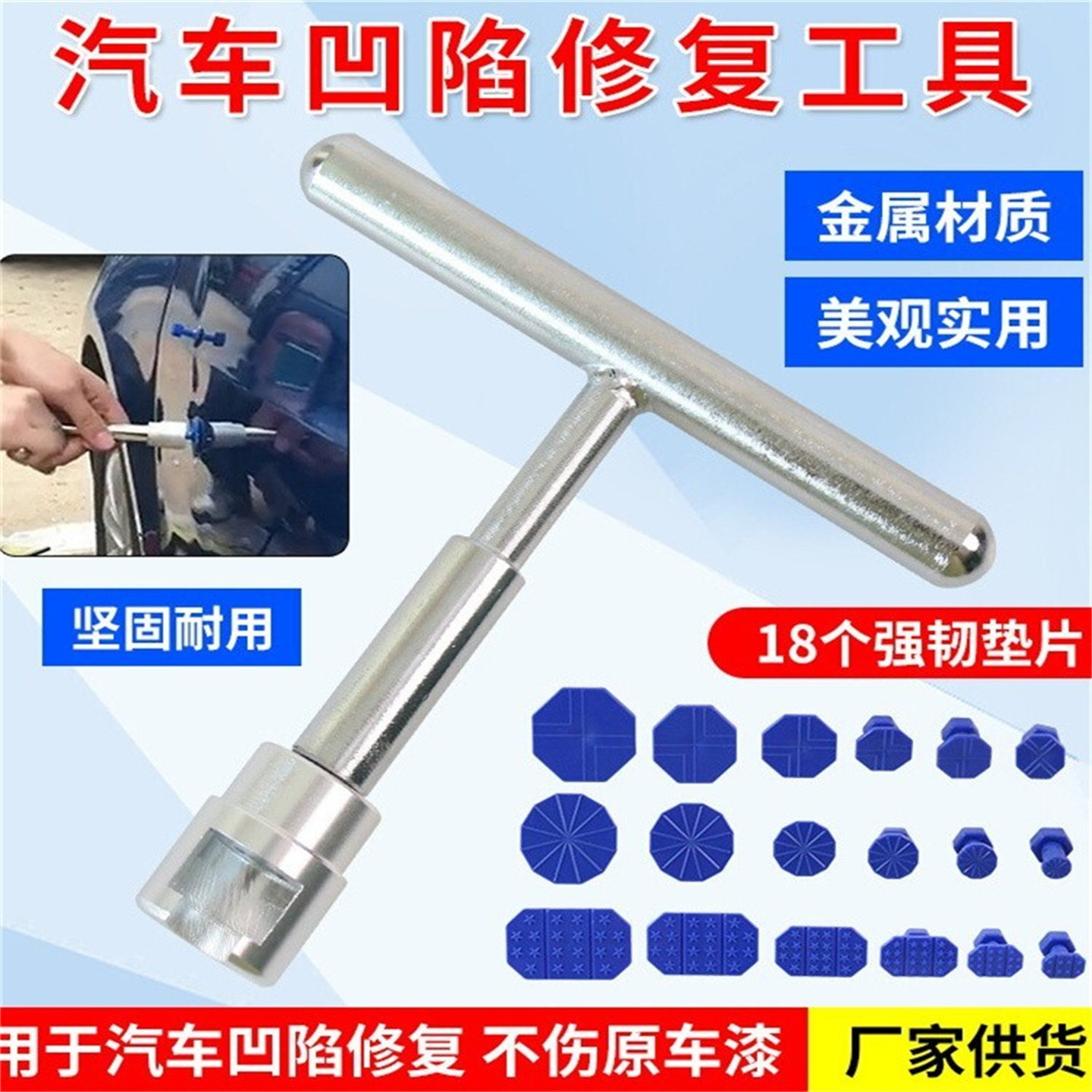 汽车凹陷修复工具

金属材质

美观实用

坚固耐用

18个强韧垫片

用于汽车凹陷修复 不伤原车漆

厂家供货