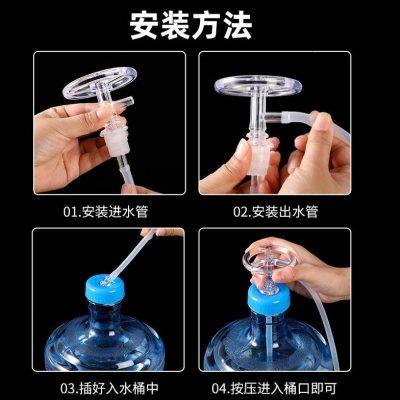 安装方法

01.安装进水管

02.安装出水管

03.插好入水桶中

04.按压进入桶口即可