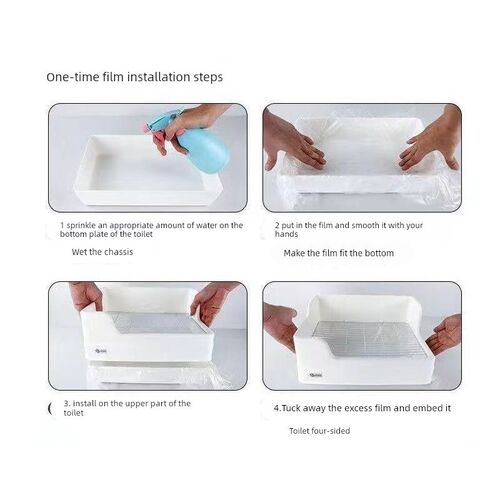 One-time film installation steps

1 sprinkle an appropriate amount of water on the bottom plate of the toilet

Wet the chassis

2 put in the film and smooth it with your hands

Make the film fit the bottom

( 3. install on the upper part of the toilet

4.Tuck away the excess film and embed it

Toilet four-sided