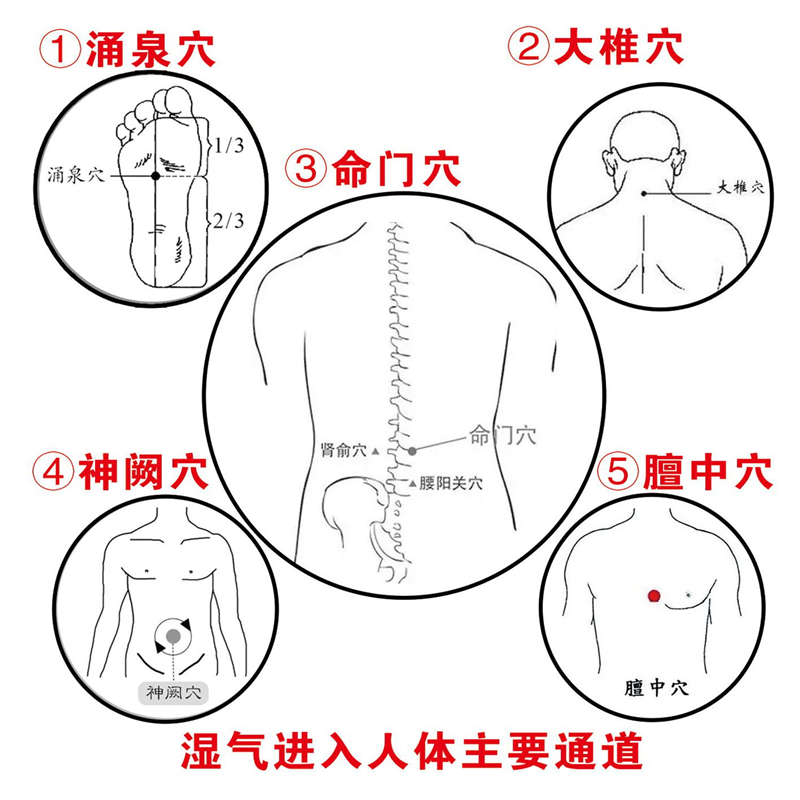 ①涌泉穴

涌泉穴

1/3

2/3

②大椎穴

大椎穴

③命门穴

肾俞穴

命门穴

腰阳关穴

④神阙穴

神阙穴

⑤膻中穴

膻中穴

湿气进入人体主要通道