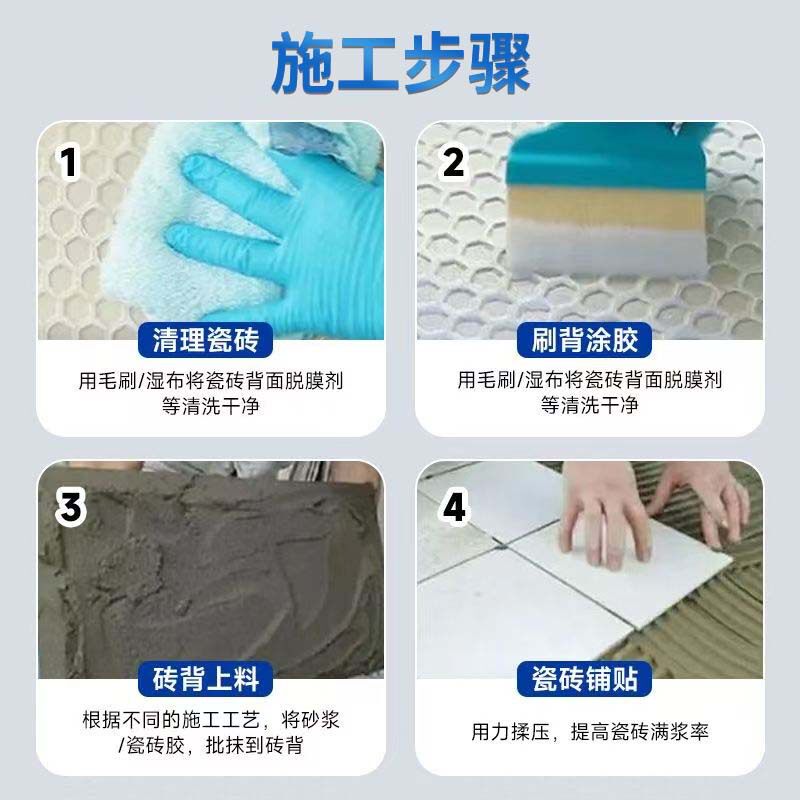 施工步骤

1

清理瓷砖

用毛刷/湿布将瓷砖背面脱膜剂等清洗干净

2

刷背涂胶

用毛刷/湿布将瓷砖背面脱膜剂等清洗干净

3

砖背上料

根据不同的施工工艺，将砂浆/瓷砖胶，批抹到砖背

4

瓷砖铺贴

用力揉压，提高瓷砖满浆率