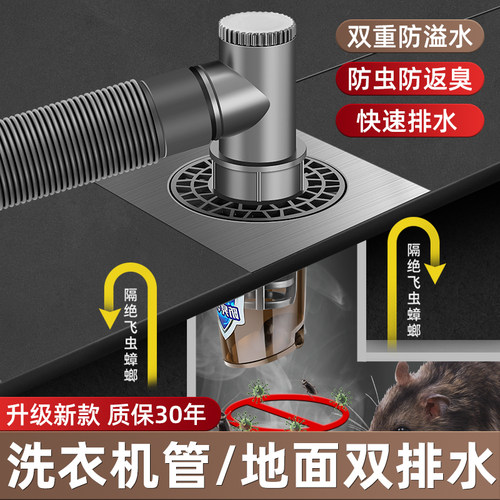 双重防溢水
防虫防返臭
快速排水

隔绝飞虫蟑螂

隔绝飞虫蟑螂

升级新款 质保30年

洗衣机管/地面双排水