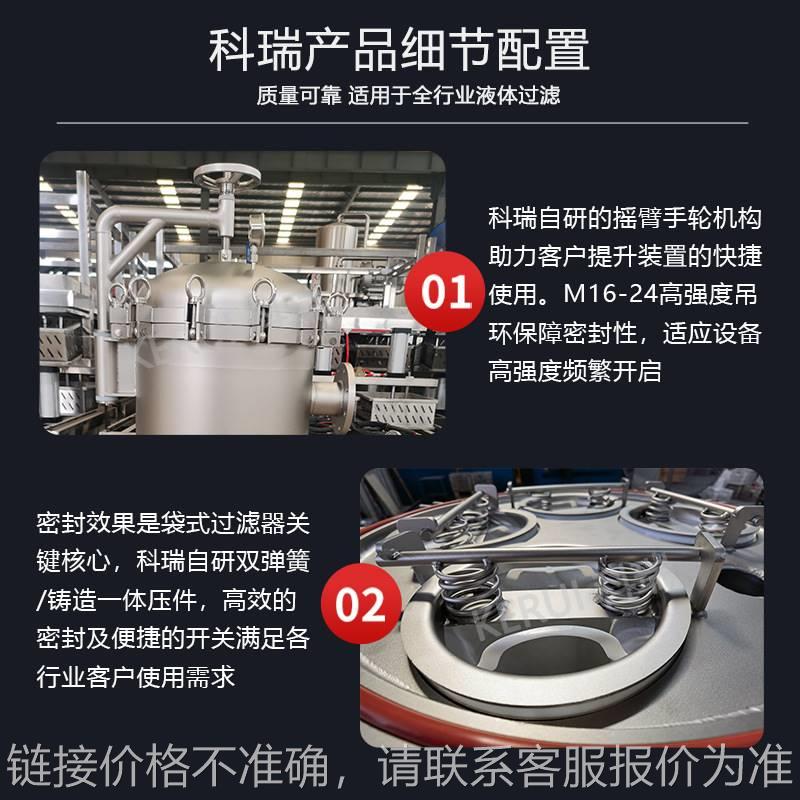 科瑞产品细节配置

质量可靠 适用于全行业液体过滤

01

科瑞自研的摇臂手轮机构助力客户提升装置的快捷使用。M16-24高强度吊环保障密封性，适应设备高强度频繁开启

密封效果是袋式过滤器关键核心，科瑞自研双弹簧/铸造一体压件，高效的密封及便捷的开关满足各行业客户使用需求

02

KERUI

链接价格不准确，请联系客服报价为准