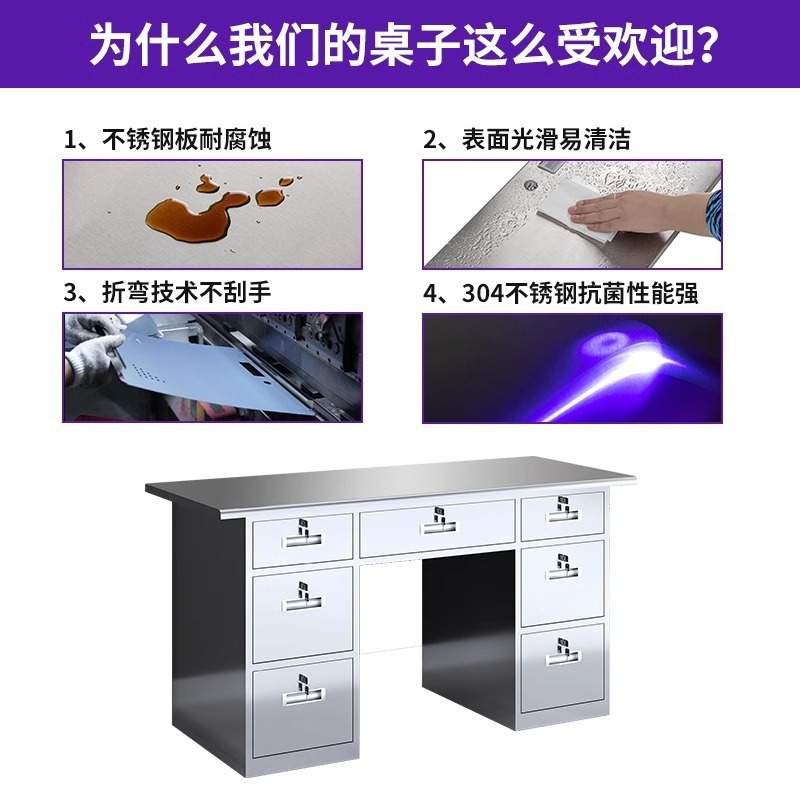 为什么我们的桌子这么受欢迎？

1、不锈钢板耐腐蚀

2、表面光滑易清洁

3、折弯技术不刮手

4、304不锈钢抗菌性能强