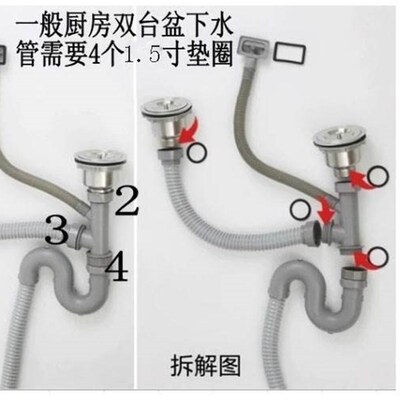 一般厨房双台盆下水管需要4个1.5寸垫圈

2

3

4

拆解图