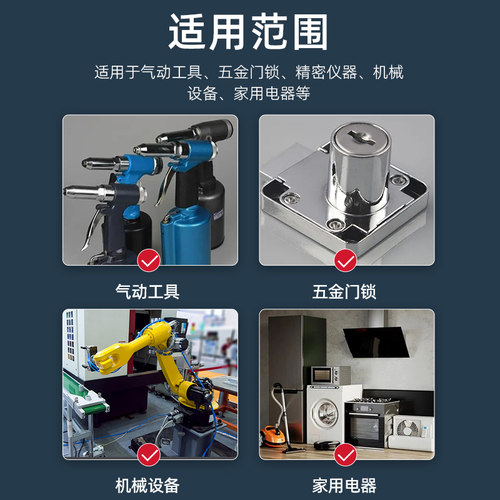 适用范围

适用于气动工具、五金门锁、精密仪器、机械设备、家用电器等

气动工具

五金门锁

机械设备

家用电器