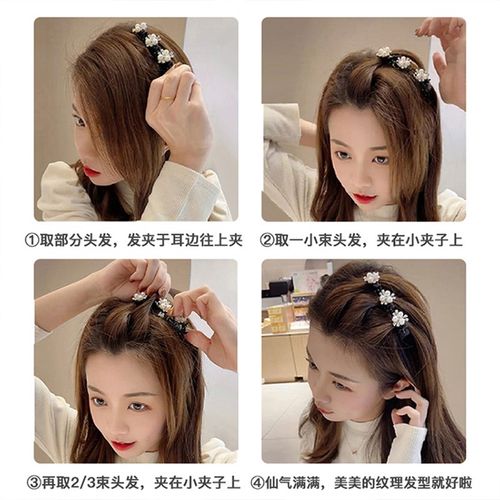 ①取部分头发，发夹于耳边往上夹

②取一小束头发，夹在小夹子上

③再取2/3束头发，夹在小夹子上

④仙气满满，美美的纹理发型就好啦