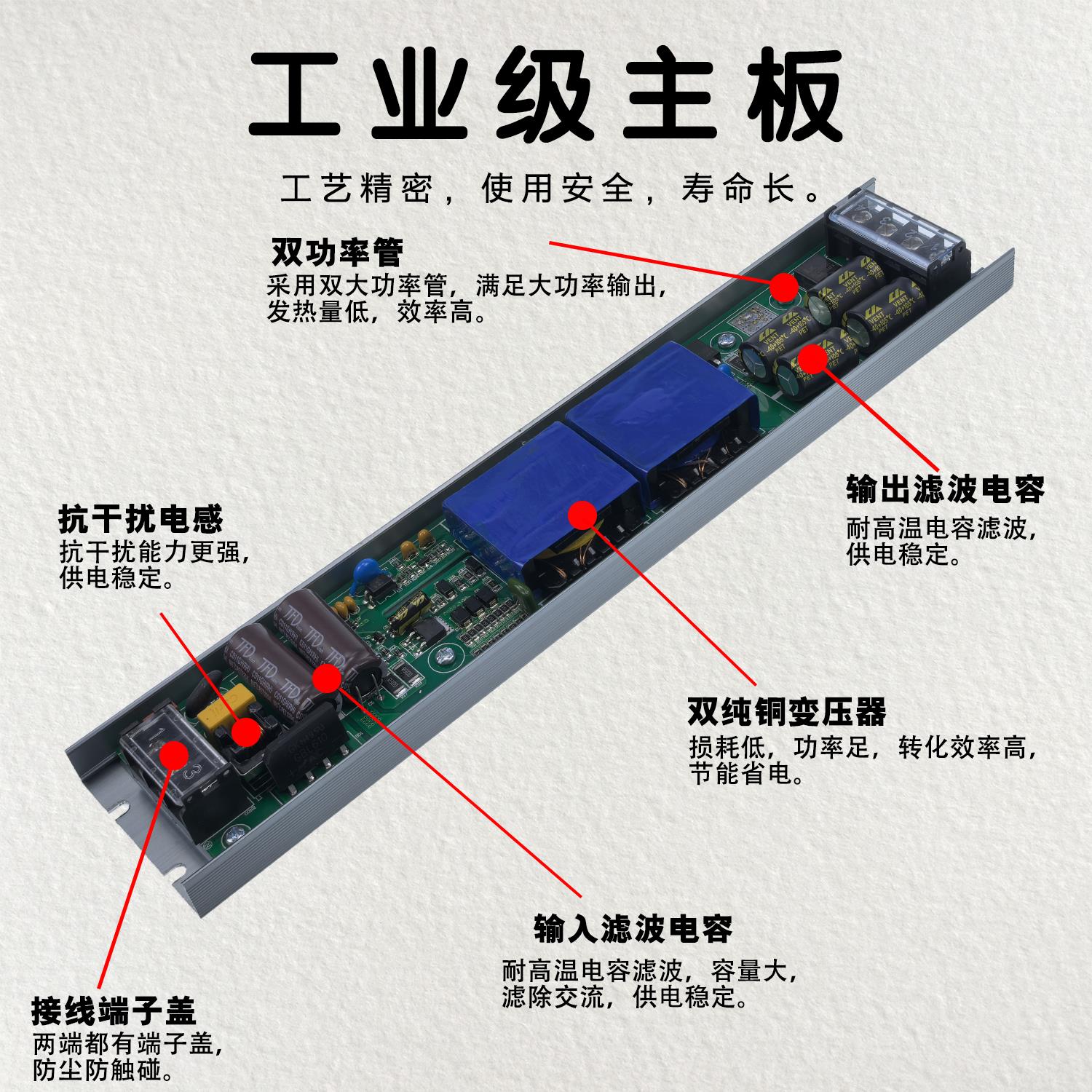 工业级主板

工艺精密，使用安全，寿命长。

双功率管
采用双大功率管，满足大功率输出，发热量低，效率高。

输出滤波电容
耐高温电容滤波，供电稳定。

抗干扰电感
抗干扰能力更强，供电稳定。

双纯铜变压器
损耗低，功率足，转化效率高，节能省电。

输入滤波电容
耐高温电容滤波，容量大，滤除交流，供电稳定。

接线端子盖
两端都有端子盖，防尘防触碰。