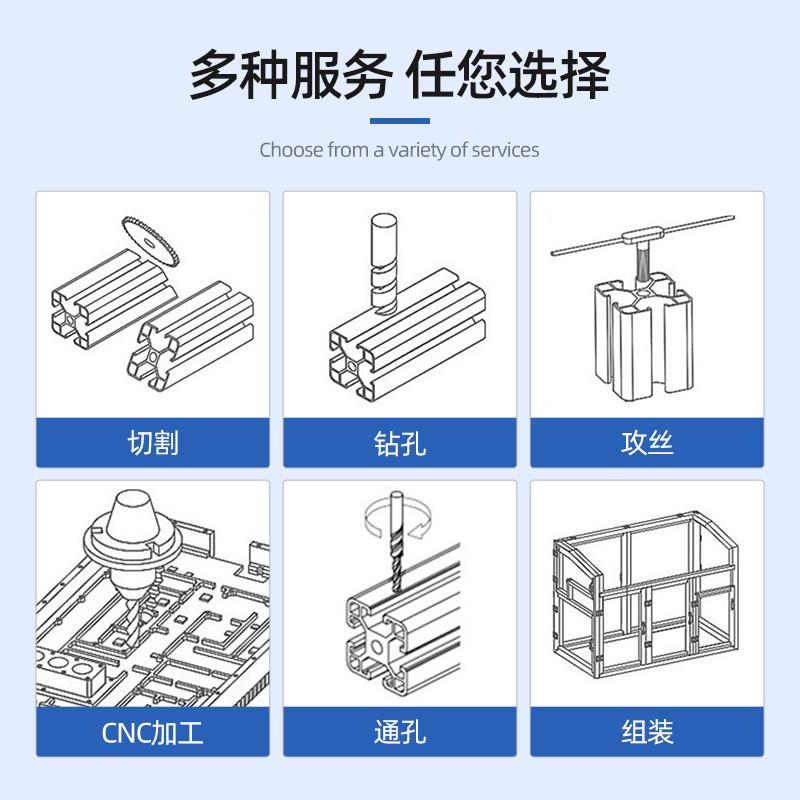 多种服务 任您选择

Choose from a variety of services

切割

钻孔

攻丝

CNC加工

通孔

组装