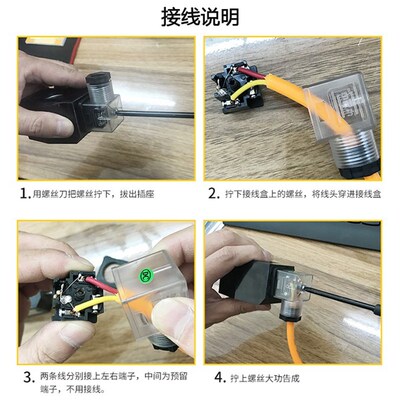 接线说明

1. 用螺丝刀把螺丝拧下，拔出插座

2. 拧下接线盒上的螺丝，将线头穿进接线盒

3. 两条线分别接上左右端子，中间为预留端子，不用接线。

4. 拧上螺丝大功告成