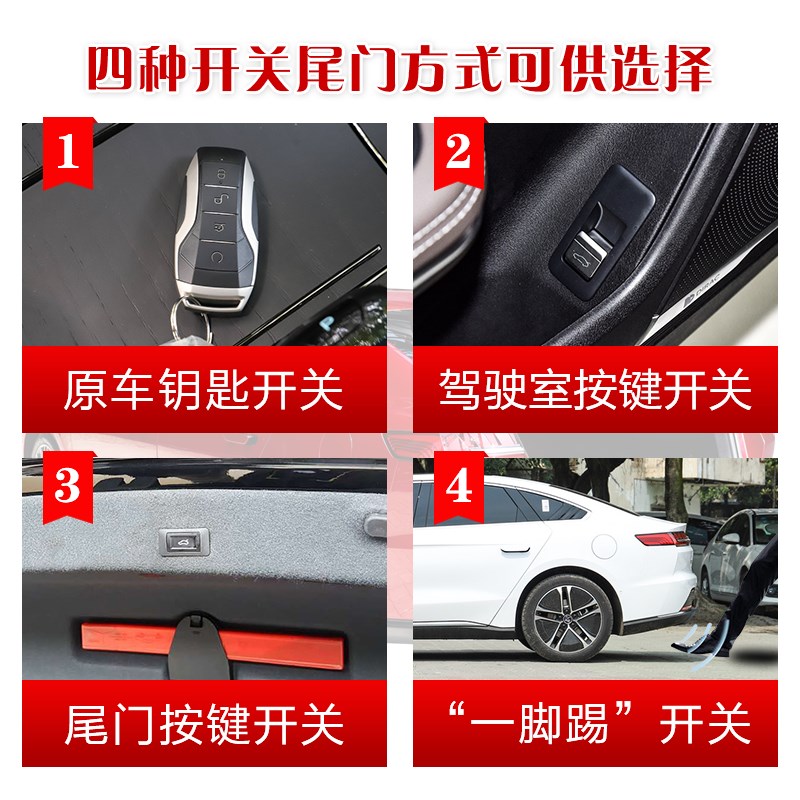 四种开关尾门方式可供选择

1
原车钥匙开关

2
驾驶室按键开关

3
尾门按键开关

4
“一脚踢”开关