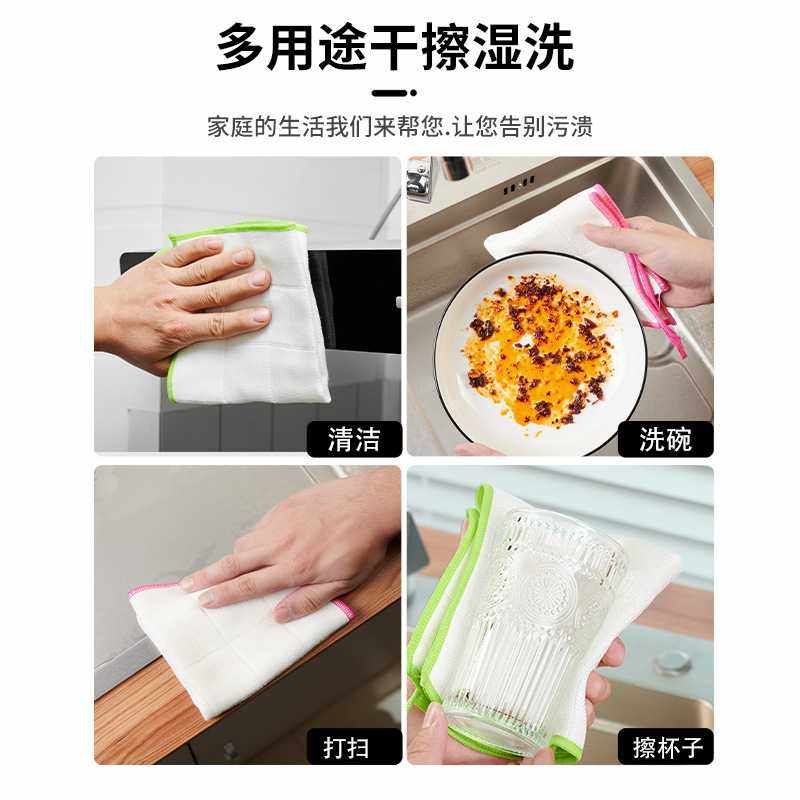 多用途干擦湿洗

家庭的生活我们来帮您.让您告别污渍

清洁

洗碗

打扫

擦杯子