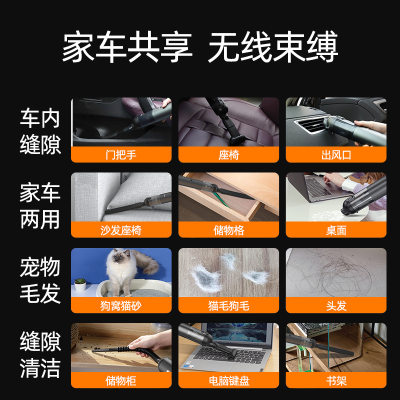 家车共享 无线束缚

车内缝隙

门把手

座椅

出风口

家车两用

沙发座椅

储物格

桌面

宠物毛发

狗窝猫砂

猫毛狗毛

头发

缝隙清洁

储物柜

电脑键盘

书架