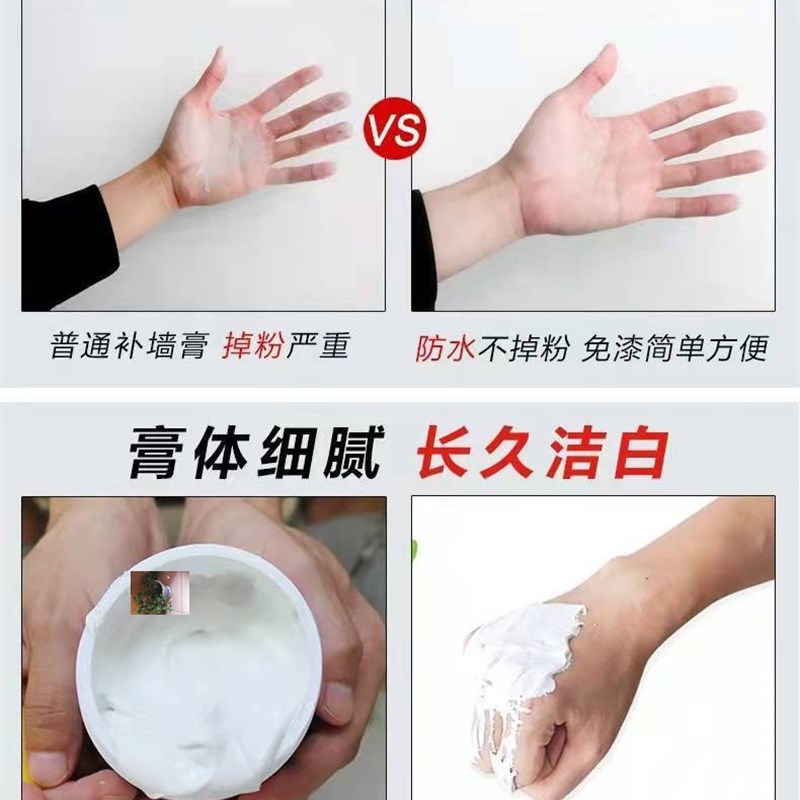 VS

普通补墙膏 掉粉严重

防水不掉粉 免漆简单方便

膏体细腻 长久洁白