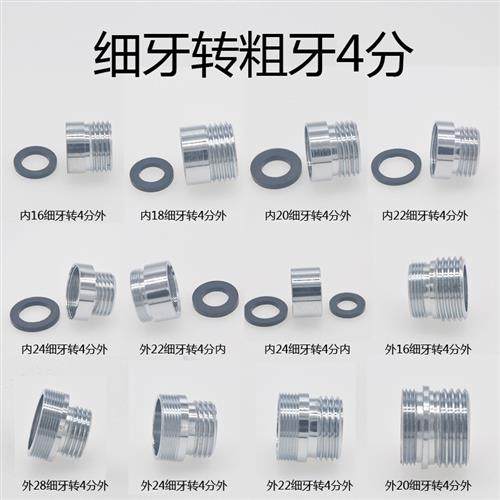 细牙转粗牙4分

内16细牙转4分外

内18细牙转4分外

内20细牙转4分外

内22细牙转4分外

内24细牙转4分外

外22细牙转4分内

内24细牙转4分内

外16细牙转4分外

外28细牙转4分外

外24细牙转4分外

外22细牙转4分外

外20细牙转4分外