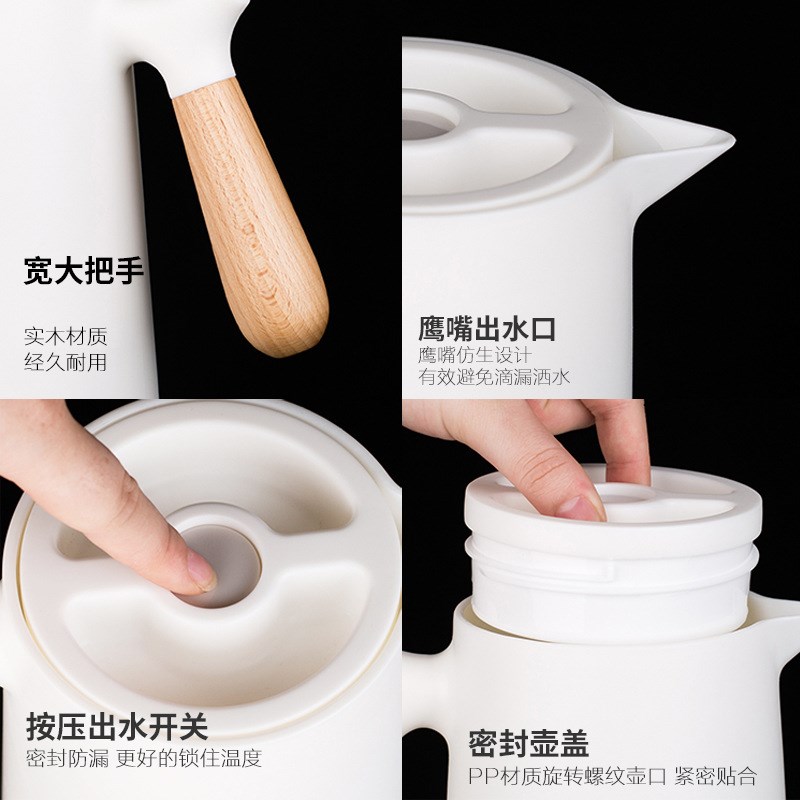 宽大把手

实木材质
经久耐用

鹰嘴出水口
鹰嘴仿生设计
有效避免滴漏洒水

按压出水开关
密封防漏 更好的锁住温度

密封壶盖
PP材质旋转螺纹壶口 紧密贴合