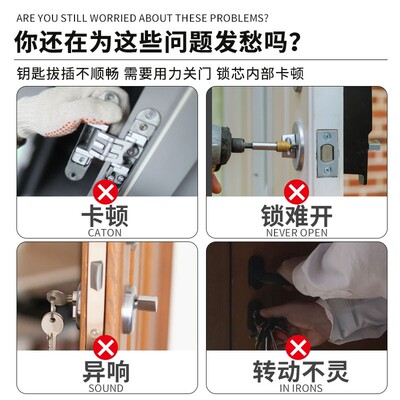 ARE YOU STILL WORRIED ABOUT THESE PROBLEMS?

你还在为这些问题发愁吗?

钥匙拔插不顺畅 需要用力关门 锁芯内部卡顿

卡顿
CATON

锁难开
NEVER OPEN

异响
SOUND

转动不灵
IN IRONS