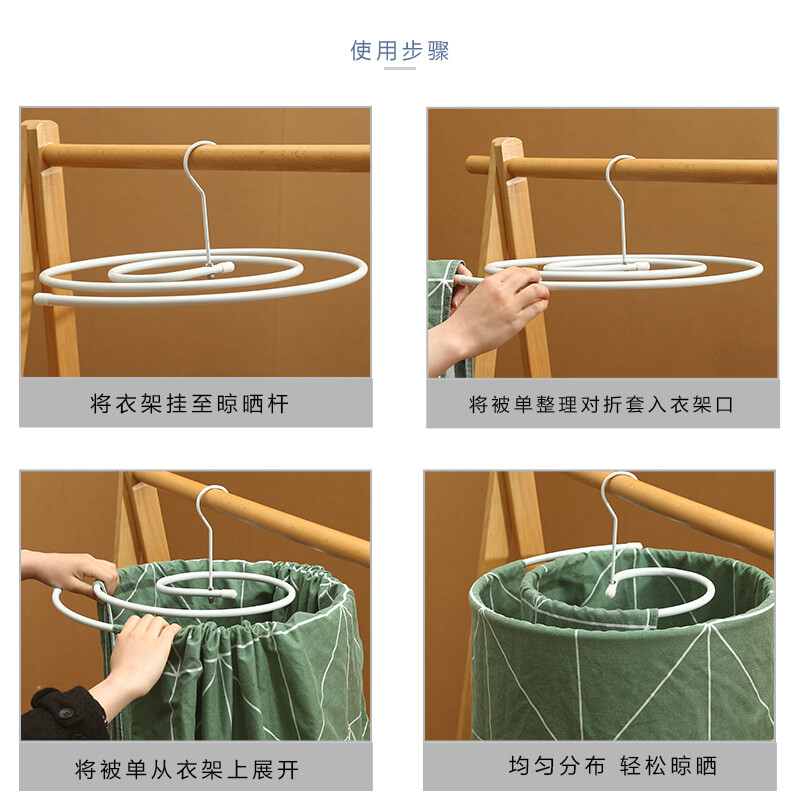 使用步骤

将衣架挂至晾晒杆

将被单整理对折套入衣架口

将被单从衣架上展开

均匀分布 轻松晾晒