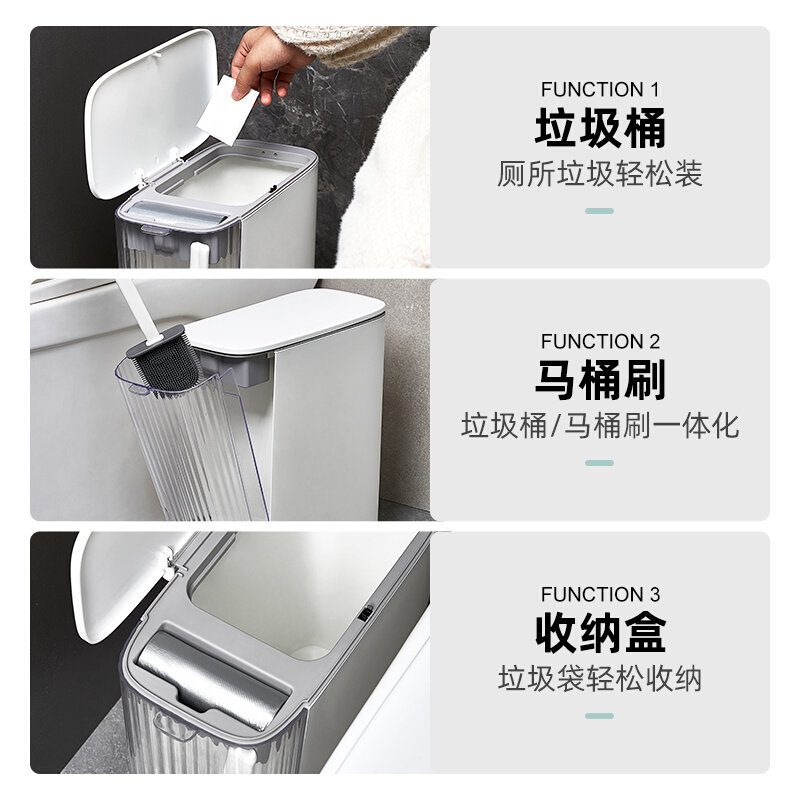 FUNCTION 1
垃圾桶
厕所垃圾轻松装

FUNCTION 2
马桶刷
垃圾桶/马桶刷一体化

FUNCTION 3
收纳盒
垃圾袋轻松收纳