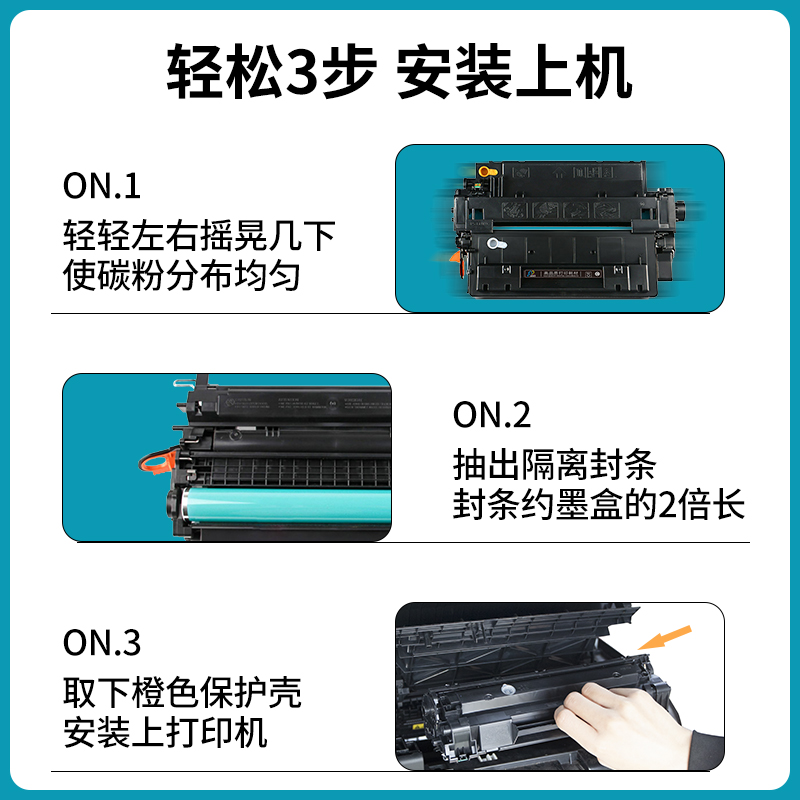 轻松3步 安装上机

ON.1
轻轻左右摇晃几下
使碳粉分布均匀

ON.2
抽出隔离封条
封条约墨盒的2倍长

ON.3
取下橙色保护壳
安装上打印机