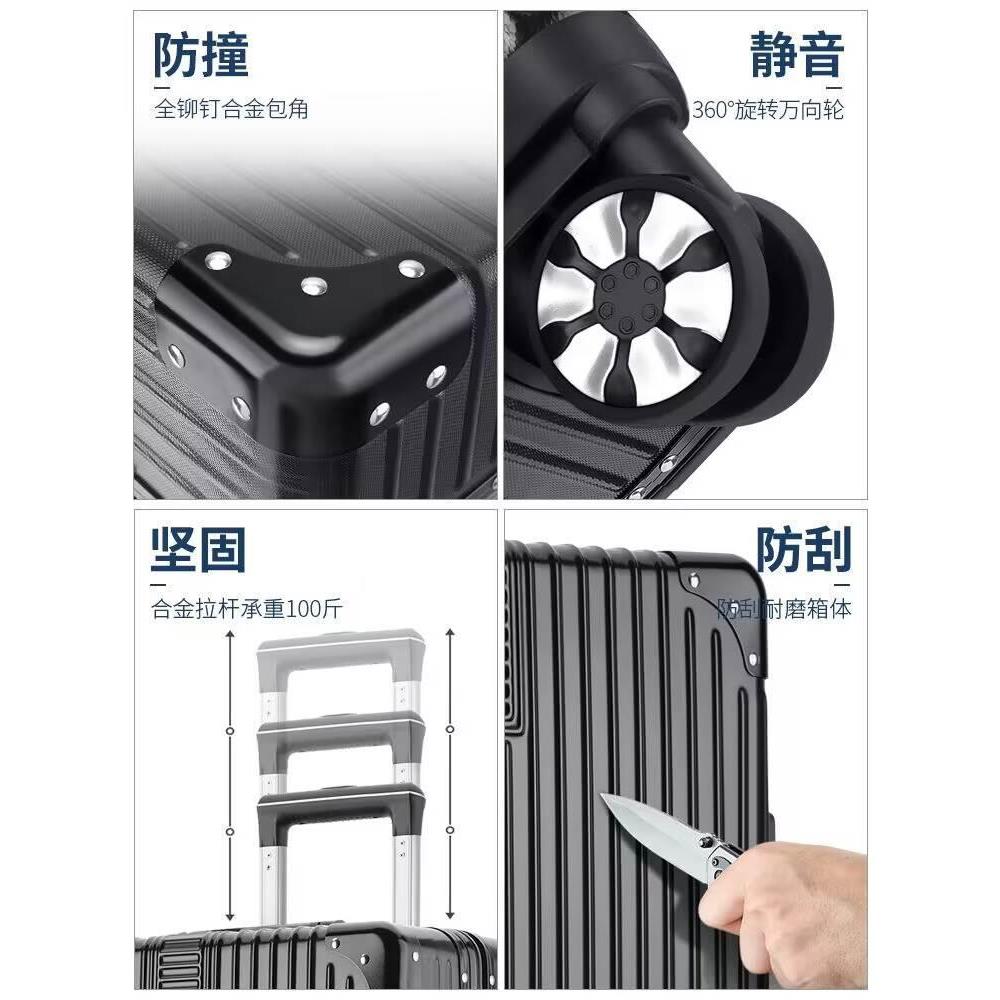 防撞

全铆钉合金包角

静音

360°旋转万向轮

坚固

合金拉杆承重100斤

防刮

防刮耐磨箱体