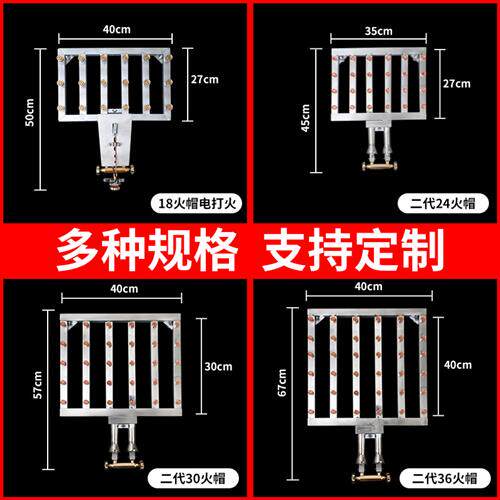 40cm
50cm
27cm
18火帽电打火

35cm
45cm
27cm
二代24火帽

多种规格 支持定制

40cm
57cm
30cm
二代30火帽

40cm
67cm
40cm
二代36火帽