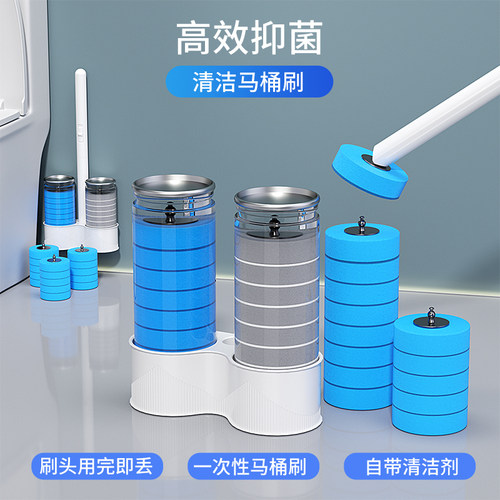 高效抑菌

清洁马桶刷

刷头用完即丢

一次性马桶刷

自带清洁剂