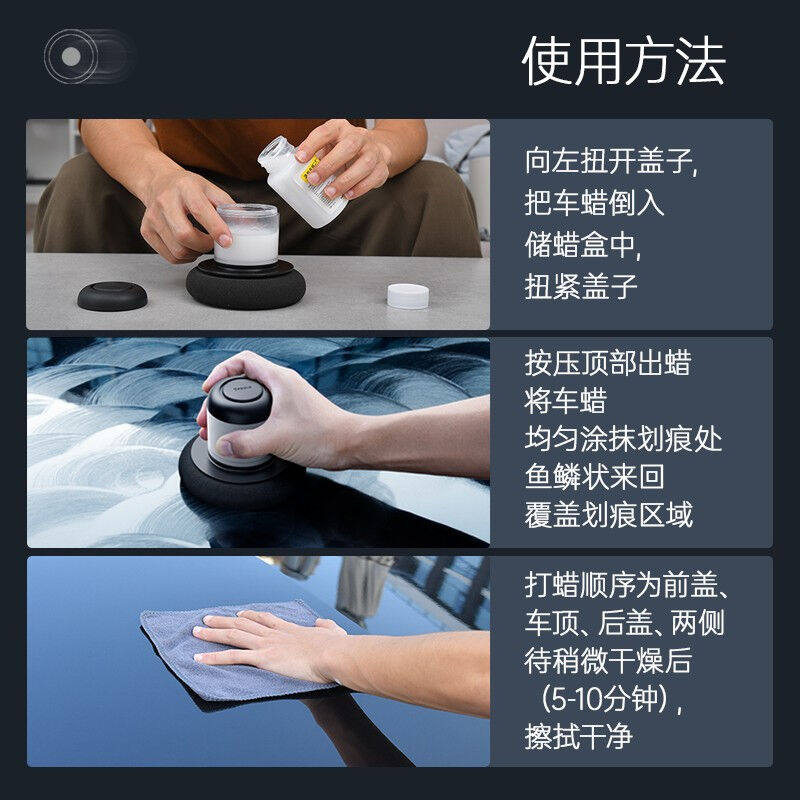 使用方法

向左扭开盖子,
把车蜡倒入
储蜡盒中,
扭紧盖子

按压顶部出蜡
将车蜡
均匀涂抹划痕处
鱼鳞状来回
覆盖划痕区域

打蜡顺序为前盖、
车顶、后盖、两侧
待稍微干燥后
(5-10分钟),
擦拭干净