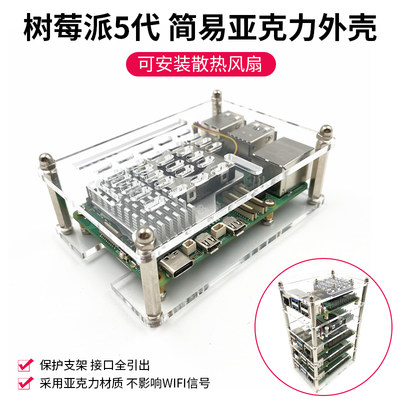 树莓派5代 简易亚克力外壳

可安装散热风扇

保护支架 接口全引出

采用亚克力材质 不影响WIFI信号