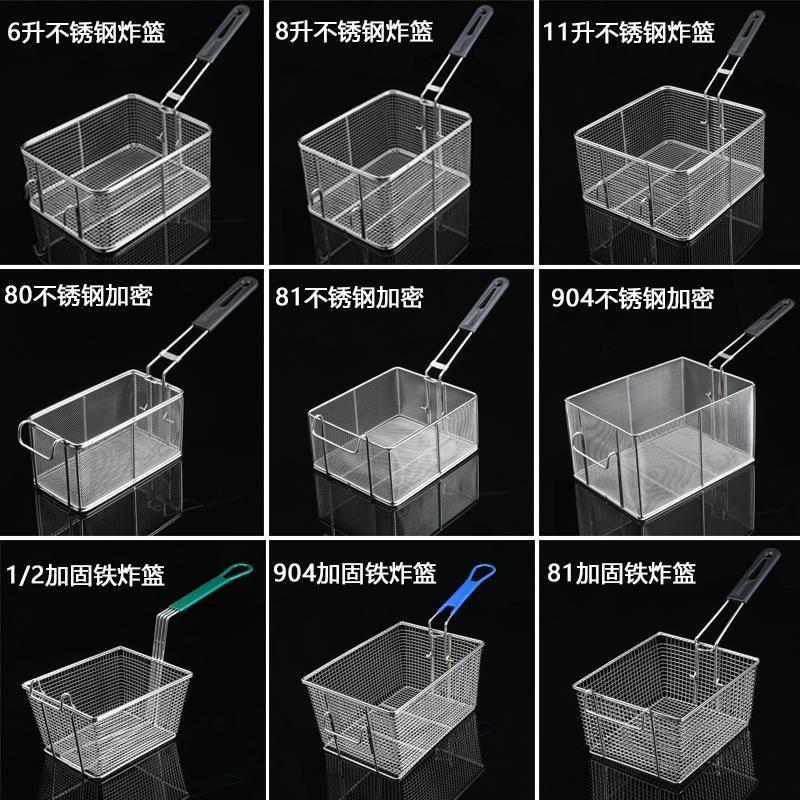 6升不锈钢炸篮

8升不锈钢炸篮

11升不锈钢炸篮

80不锈钢加密

81不锈钢加密

904不锈钢加密

1/2加固铁炸篮

904加固铁炸篮

81加固铁炸篮