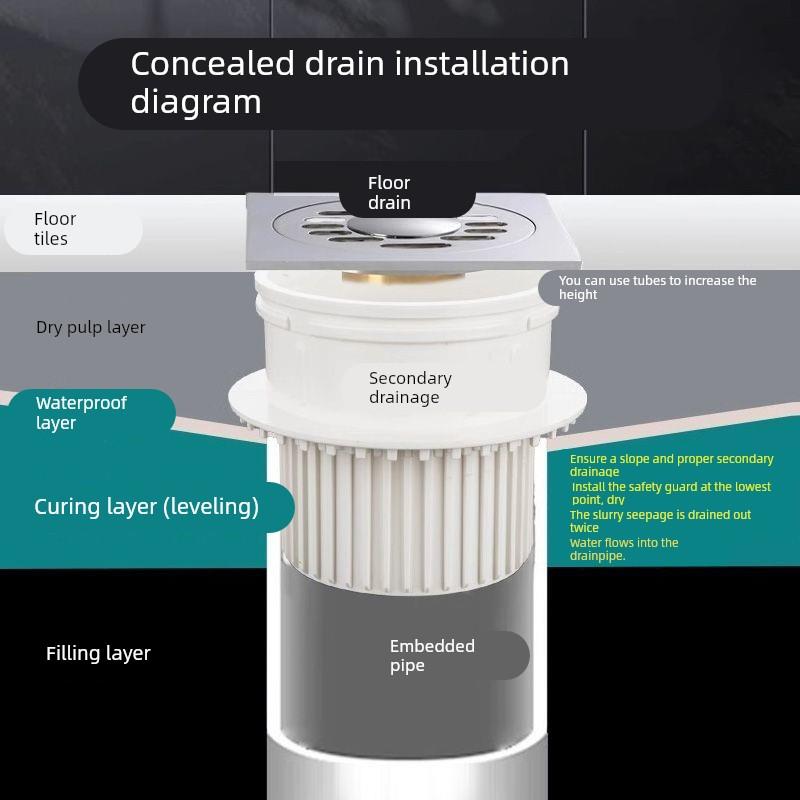 Concealed drain installation diagram

Floor drain

Floor tiles

You can use tubes to increase the height

Dry pulp layer

Secondary drainage

Waterproof layer

Ensure a slope and proper secondary drainage
Install the safety guard at the lowest point, dry
The slurry seepage is drained out twice
Water flows into the drainpipe.

Curing layer (leveling)

Filling layer

Embedded pipe