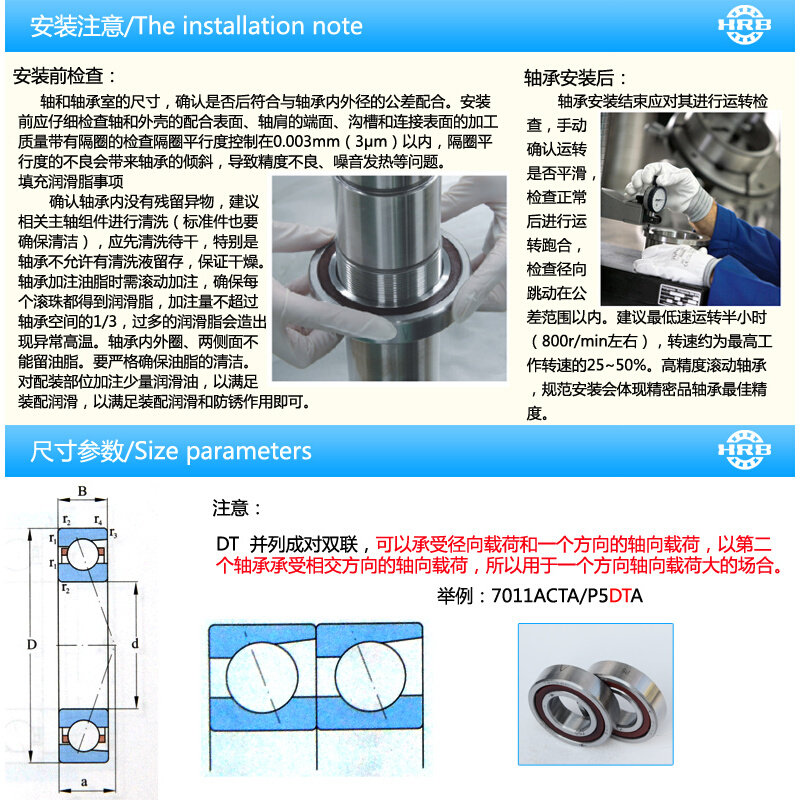 安装注意/The installation note

HRB

安装前检查：

轴和轴承室的尺寸，确认是否后符合与轴承内外径的公差配合。安装前应仔细检查轴和外壳的配合表面、轴肩的端面、沟槽和连接表面的加工质量带有隔圈的检查隔圈平行度控制在0.003mm（3μm）以内，隔圈平行度的不良会带来轴承的倾斜，导致精度不良、噪音发热等问题。

填充润滑脂事项

确认轴承内没有残留异物，建议相关主轴组件进行清洗（标准件也要确保清洁），应先清洗待干，特别是轴承不允许有清洗液留存，保证干燥。轴承加注油脂时需滚动加注，确保每个滚珠都得到润滑脂，加注量不超过轴承空间的1/3，过多的润滑脂会造出现异常高温。轴承内外圈、两侧面不能留油脂。要严格确保油脂的清洁。对配装部位加注少量润滑油，以满足装配润滑，以满足装配润滑和防锈作用即可。

轴承安装后：

轴承安装结束应对其进行运转检查，手动确认运转是否平滑，检查正常后进行运转跑合，检查径向跳动在公差范围以内。建议最低速运转半小时（800r/min左右），转速约为最高工作转速的25~50%。高精度滚动轴承，规范安装会体现精密品轴承最佳精度。

尺寸参数/Size parameters

HRB

B
$r_2$ $r_4$
$r_1$ $r_3$
$r_1$
$r_2$
D
d
a

注意：

DT 并列成对双联，可以承受径向载荷和一个方向的轴向载荷，以第二个轴承承受相交方向的轴向载荷，所以用于一个方向轴向载荷大的场合。

举例：7011ACTA/P5DTA