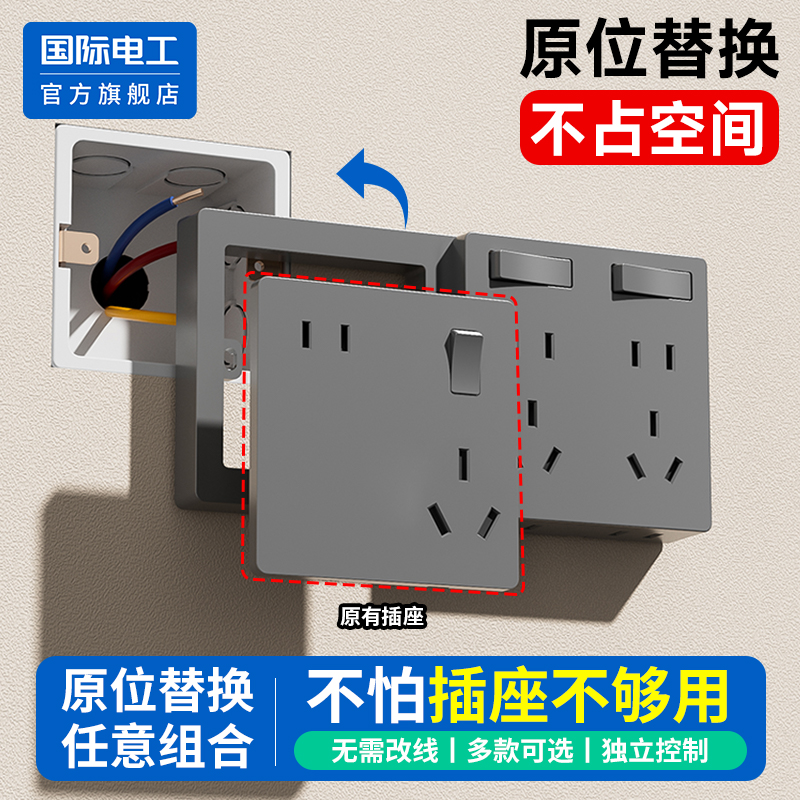 国际电工
官方旗舰店

原位替换
不占空间

原有插座

原位替换
任意组合

不怕插座不够用

无需改线 | 多款可选 | 独立控制