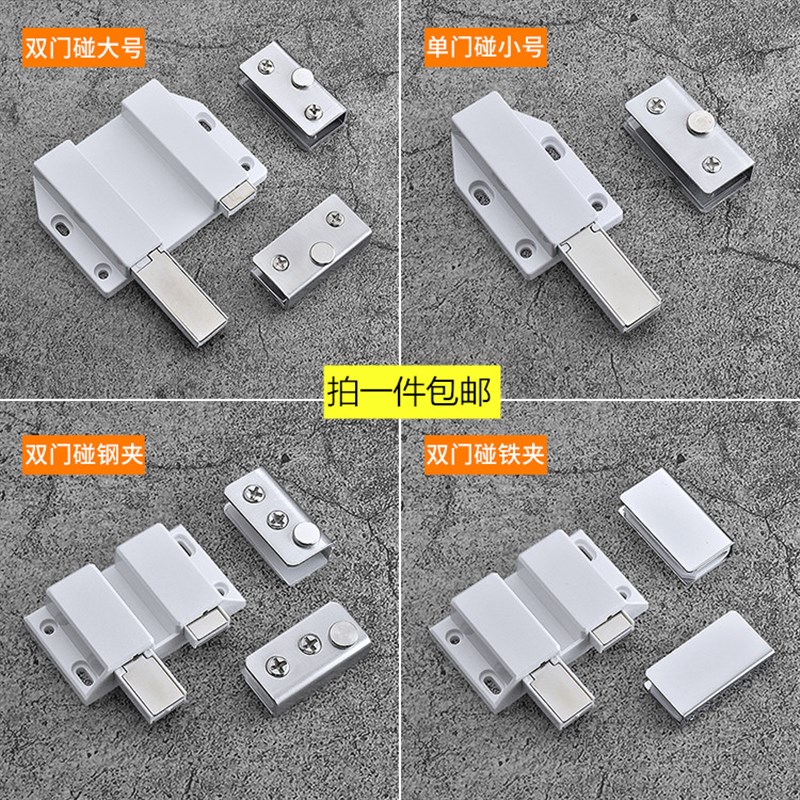 双门碰大号

单门碰小号

拍一件包邮

双门碰钢夹

双门碰铁夹