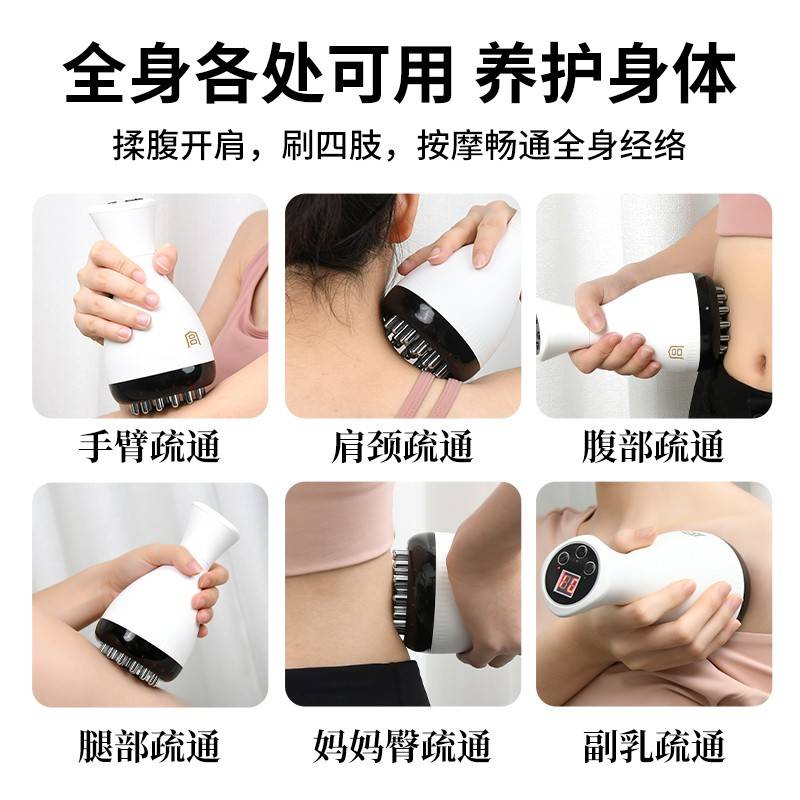 全身各处可用 养护身体

揉腹开肩，刷四肢，按摩畅通全身经络

手臂疏通

肩颈疏通

腹部疏通

腿部疏通

妈妈臀疏通

副乳疏通