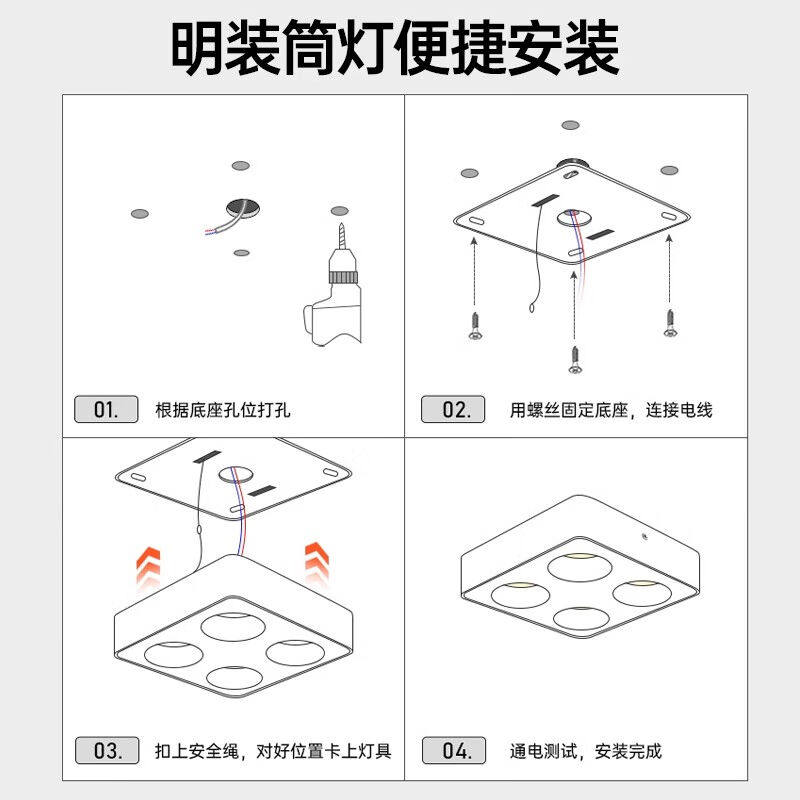 明装筒灯便捷安装

01. 根据底座孔位打孔

02. 用螺丝固定底座，连接电线

03. 扣上安全绳，对好位置卡上灯具

04. 通电测试，安装完成