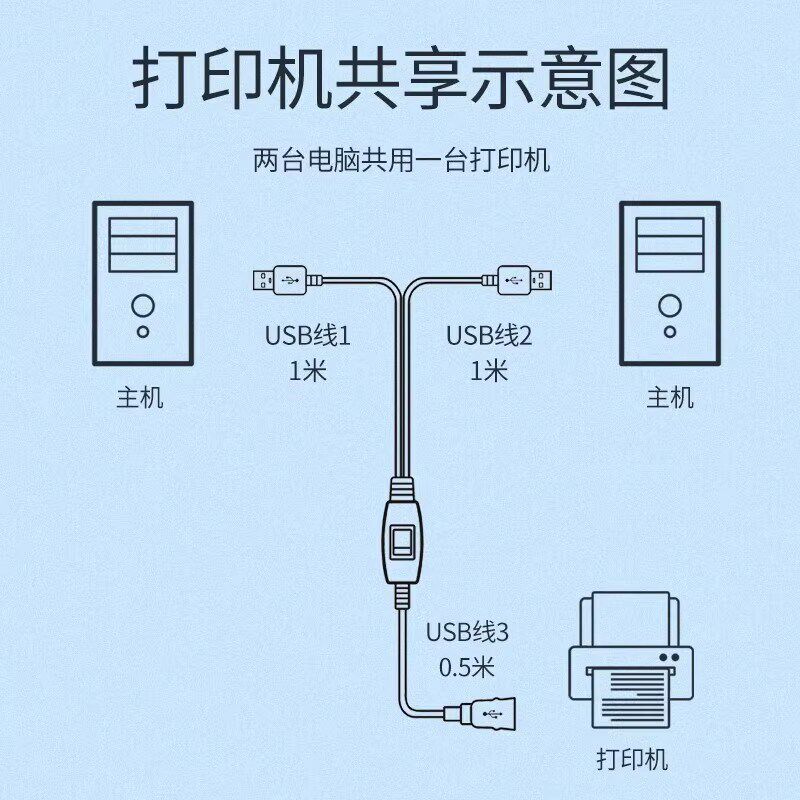 打印机共享示意图

两台电脑共用一台打印机

USB线1
1米

USB线2
1米

主机

主机

USB线3
0.5米

打印机