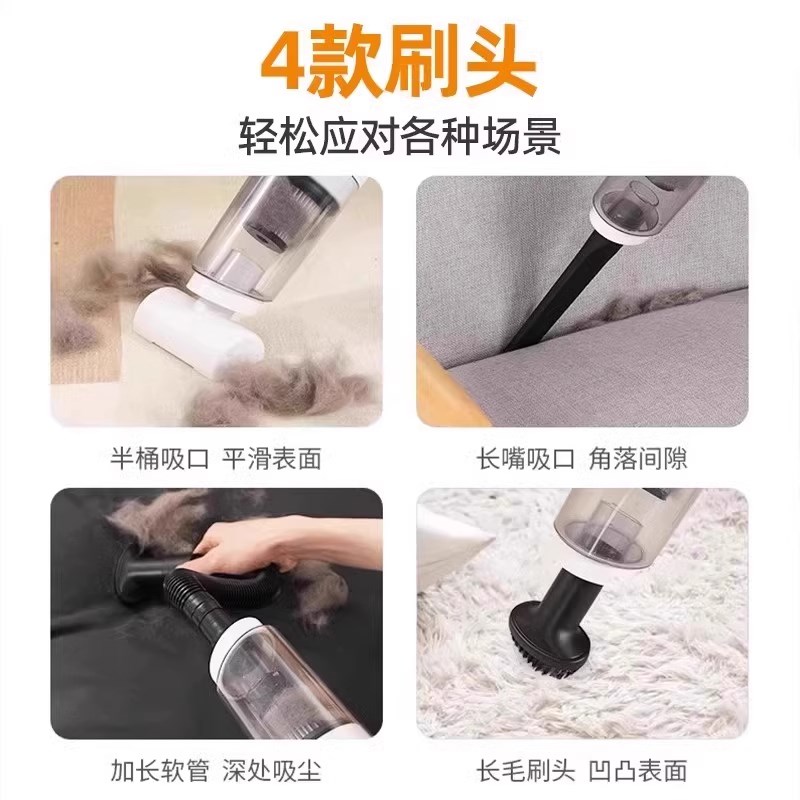 4款刷头
轻松应对各种场景

半桶吸口 平滑表面

长嘴吸口 角落间隙

加长软管 深处吸尘

长毛刷头 凹凸表面