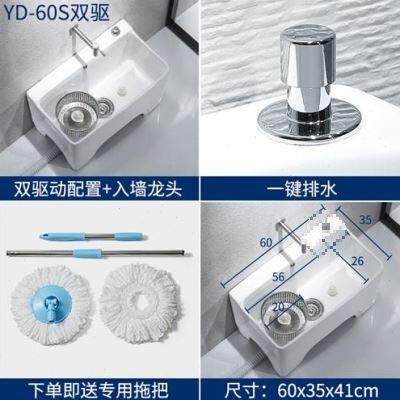 YD-60S双驱

双驱动配置+入墙龙头

一键排水

60

35

56

26

20

下单即送专用拖把

尺寸：60x35x41cm