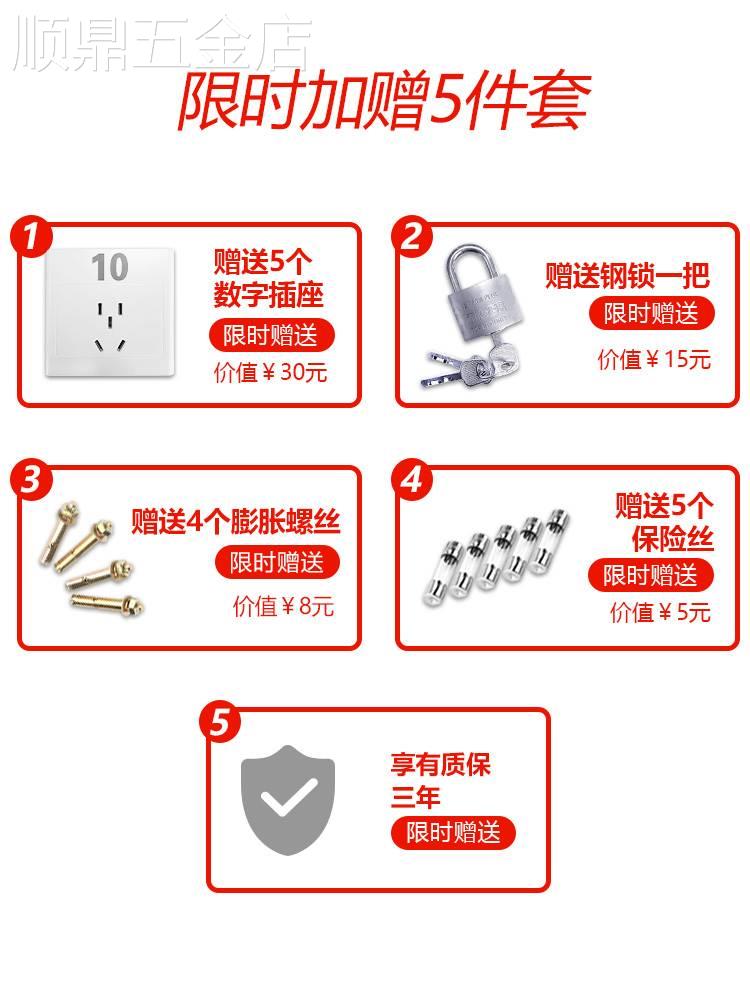 顺鼎五金店

限时加赠5件套

1

10

赠送5个数字插座

限时赠送

价值￥30元

2

赠送钢锁一把

限时赠送

价值￥15元

3

赠送4个膨胀螺丝

限时赠送

价值￥8元

4

赠送5个保险丝

限时赠送

价值￥5元

5

享有质保三年

限时赠送