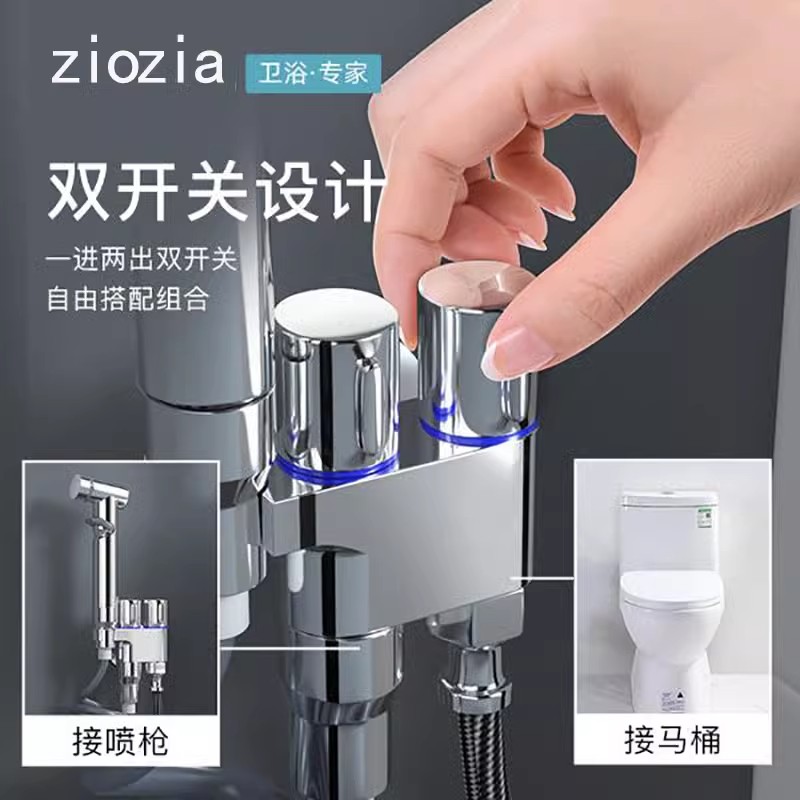 ziozia 卫浴·专家

双开关设计

一进两出双开关
自由搭配组合

接喷枪

接马桶